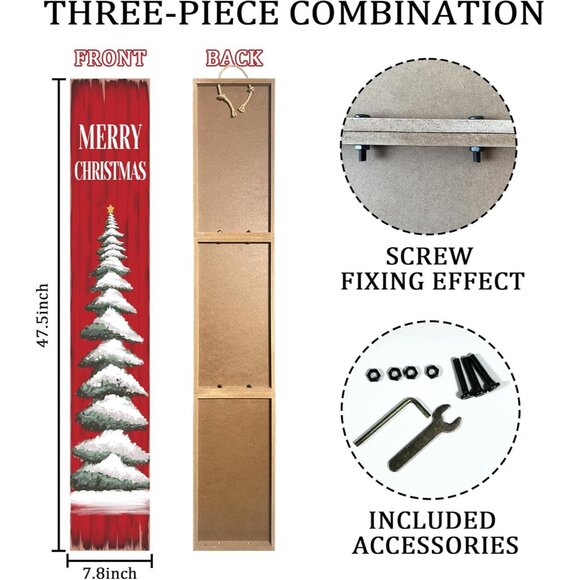 THREE-PIECE COMBINATION

FRONT

BACK

MERRY CHRISTMAS

47.5inch

7.8inch

SCREW FIXING EFFECT

INCLUDED ACCESSORIES